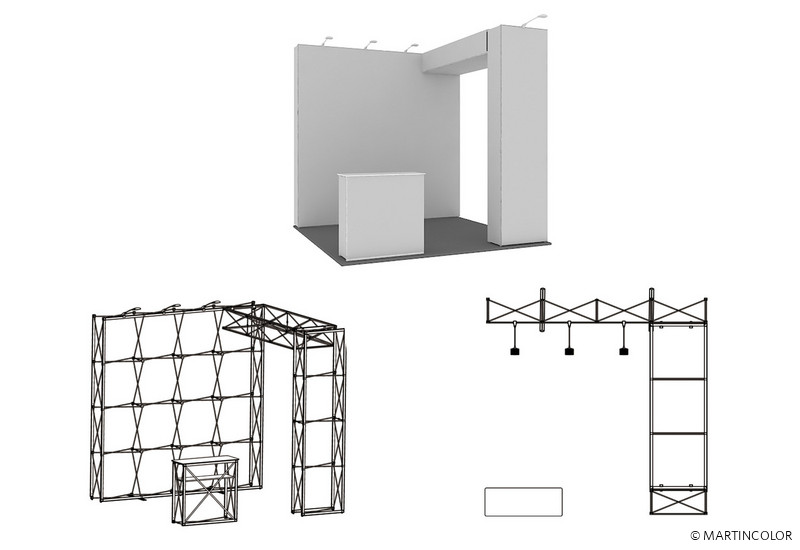 © MARTINCOLOR