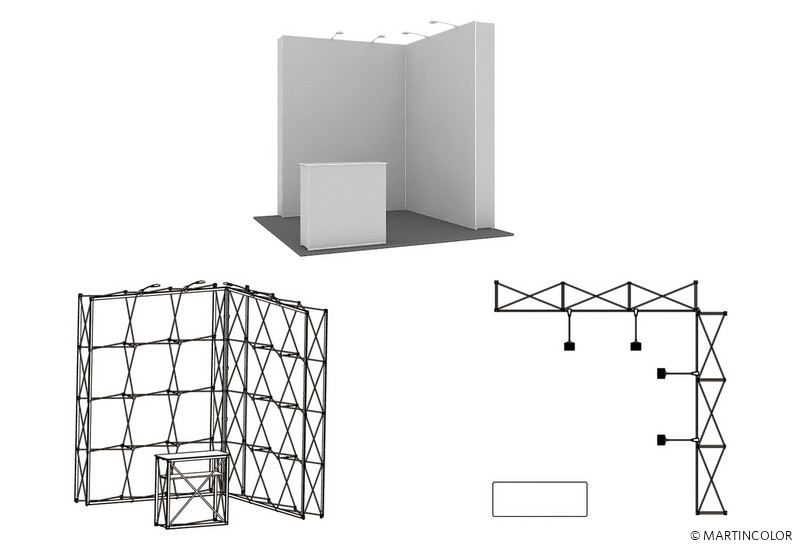 © MARTINCOLOR