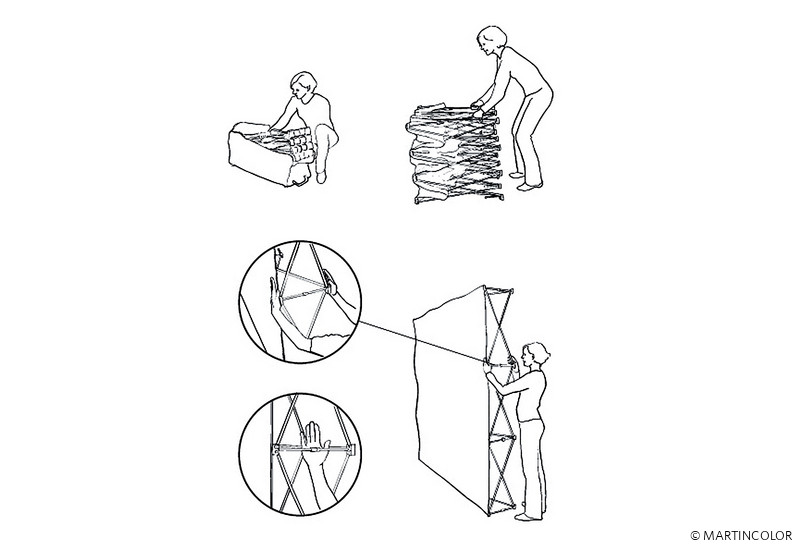 © MARTINCOLOR