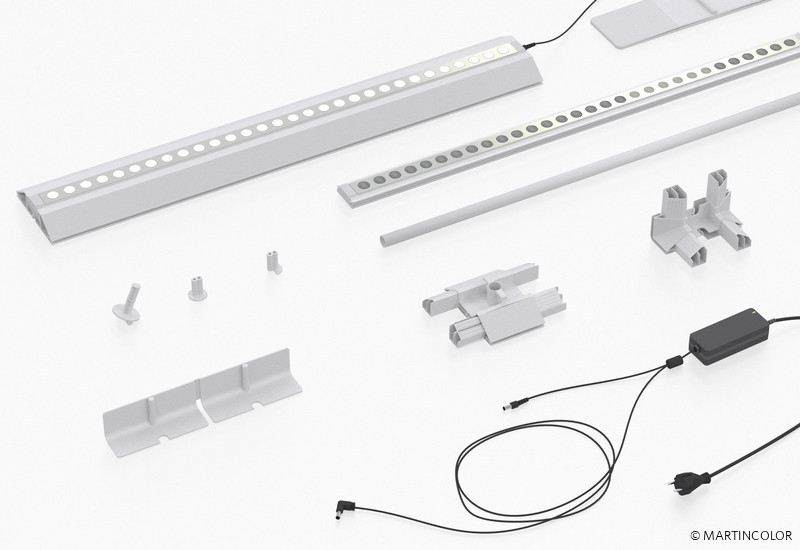 © MARTINCOLOR